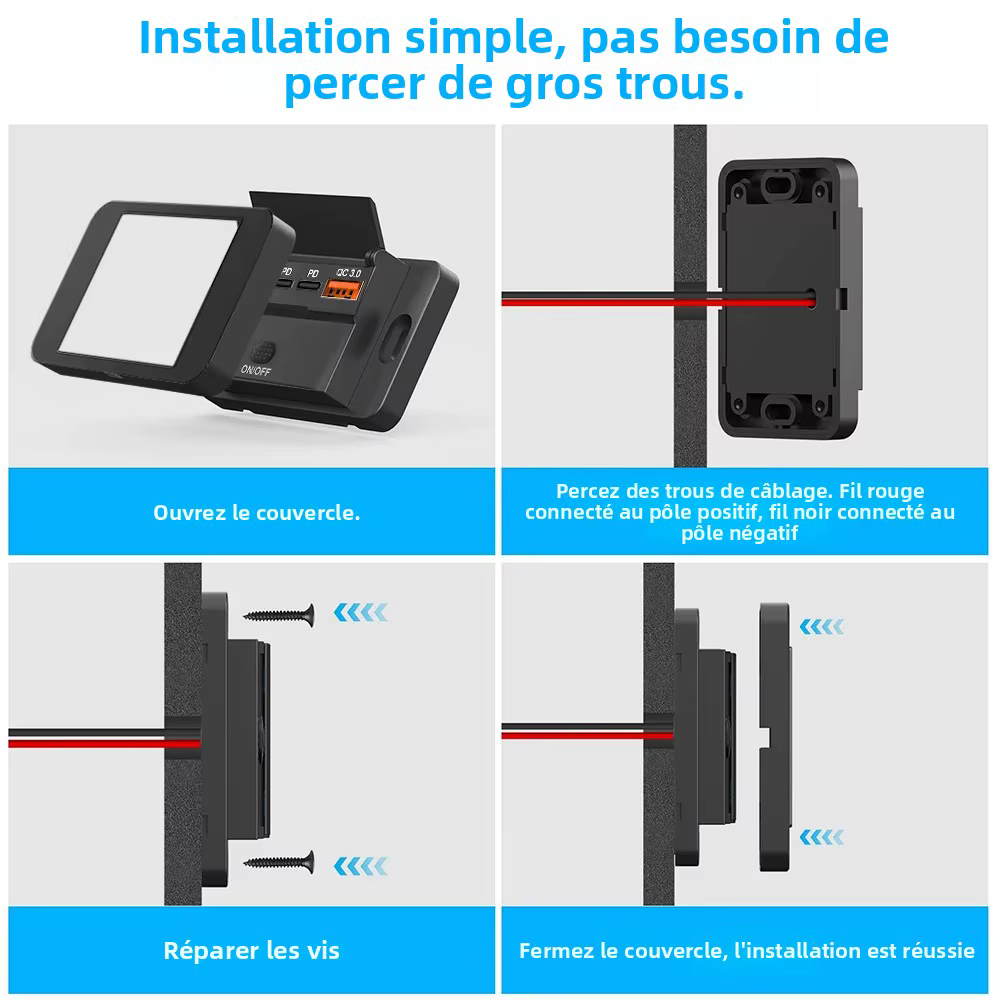 Installation simple, pas besoin de percer de gros trous.

PD PD QC 3.0

ON/OFF

Ouvrez le couvercle.

Percez des trous de câblage. Fil rouge connecté au pôle positif, fil noir connecté au pôle négatif

Réparer les vis

Fermez le couvercle, l'installation est réussie