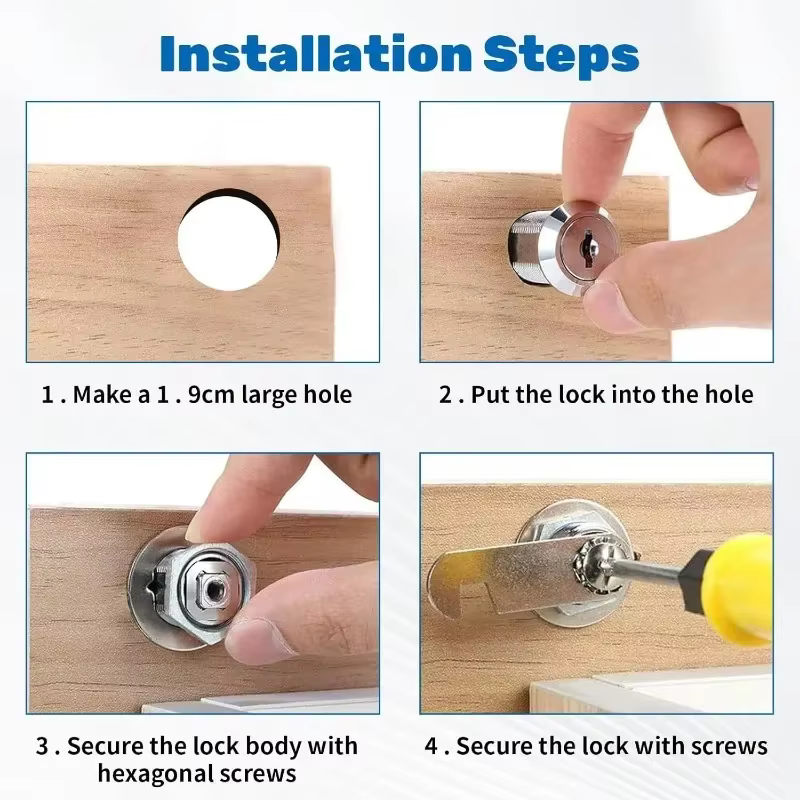 Installation Steps

1 . Make a 1 . 9cm large hole

2 . Put the lock into the hole

3 . Secure the lock body with hexagonal screws

4 . Secure the lock with screws