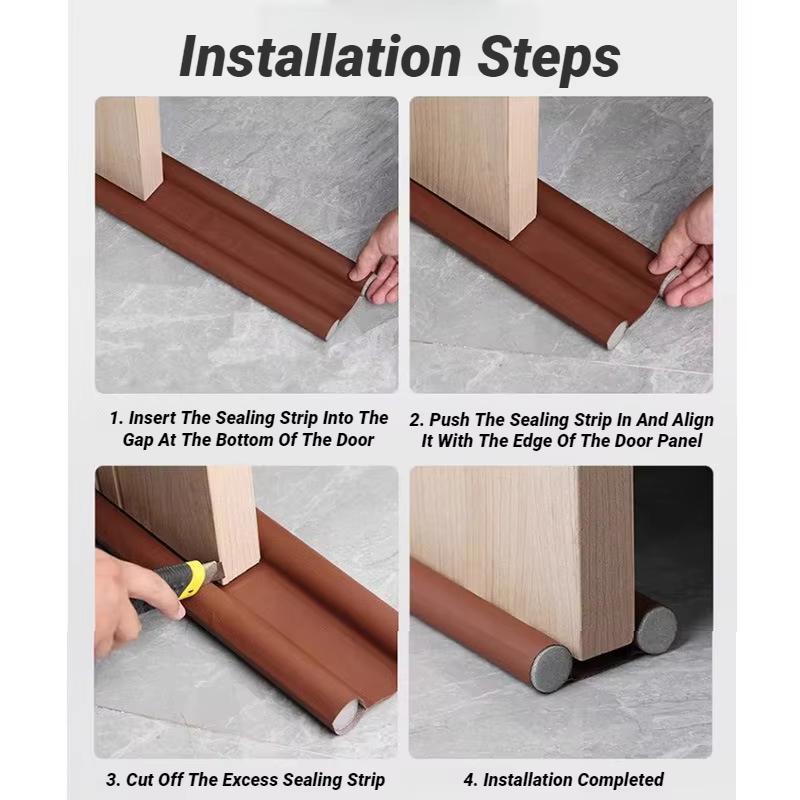 Installation Steps

1. Insert The Sealing Strip Into The Gap At The Bottom Of The Door

2. Push The Sealing Strip In And Align It With The Edge Of The Door Panel

3. Cut Off The Excess Sealing Strip

4. Installation Completed