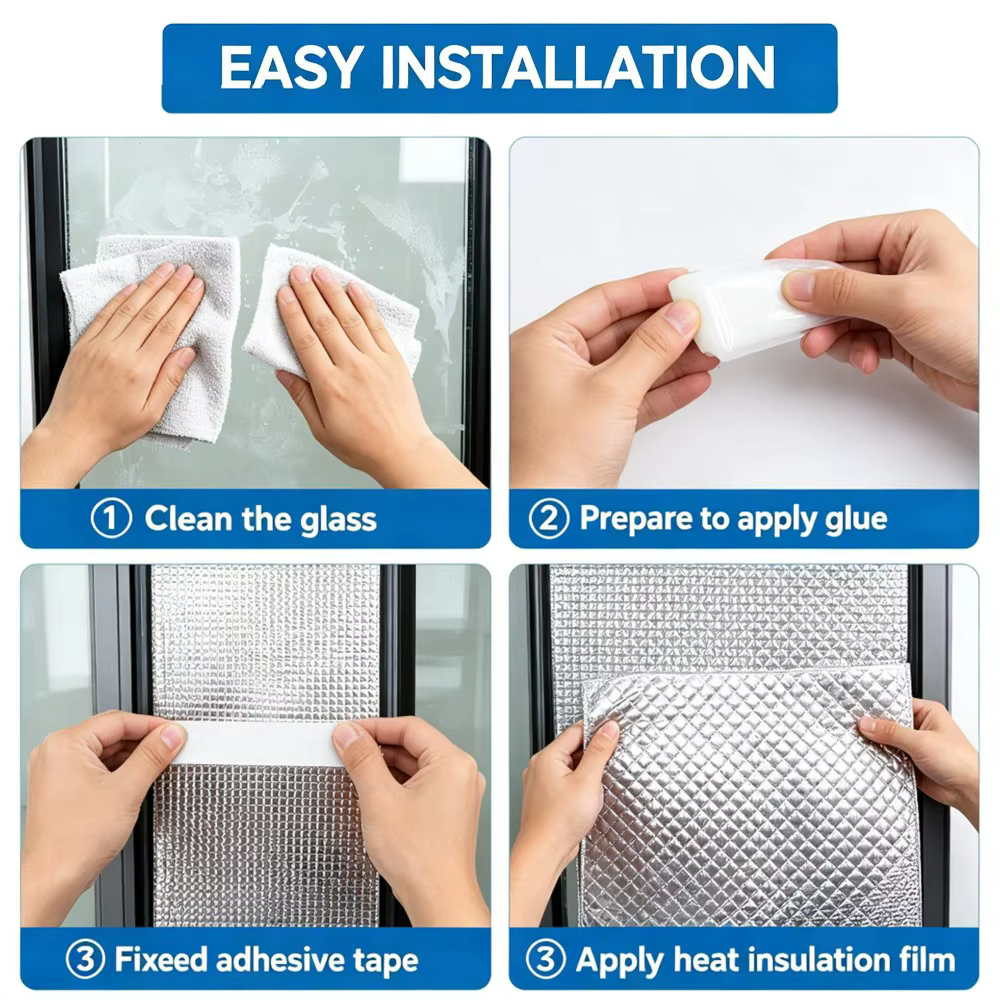 EASY INSTALLATION

① Clean the glass

② Prepare to apply glue

③ Fixeed adhesive tape

③ Apply heat insulation film