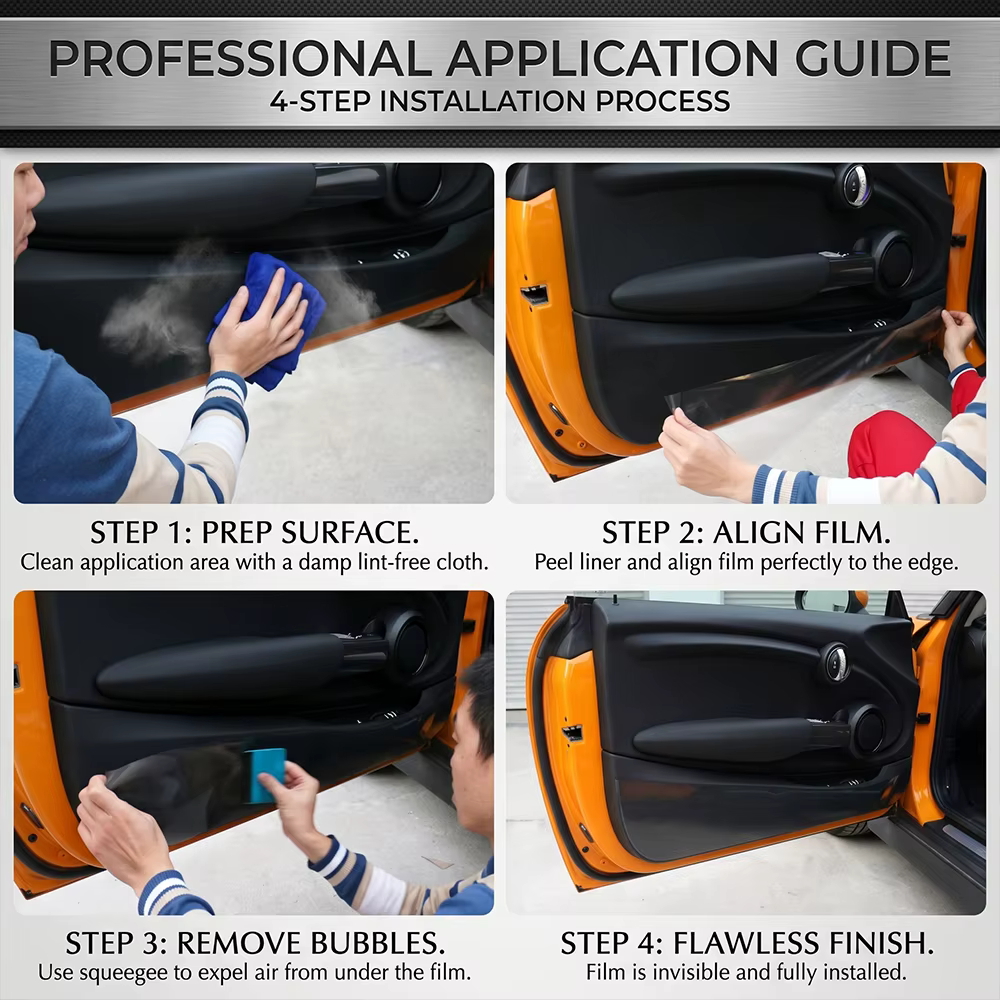 PROFESSIONAL APPLICATION GUIDE
4-STEP INSTALLATION PROCESS

STEP 1: PREP SURFACE.
Clean application area with a damp lint-free cloth.

STEP 2: ALIGN FILM.
Peel liner and align film perfectly to the edge.

STEP 3: REMOVE BUBBLES.
Use squeegee to expel air from under the film.

STEP 4: FLAWLESS FINISH.
Film is invisible and fully installed.