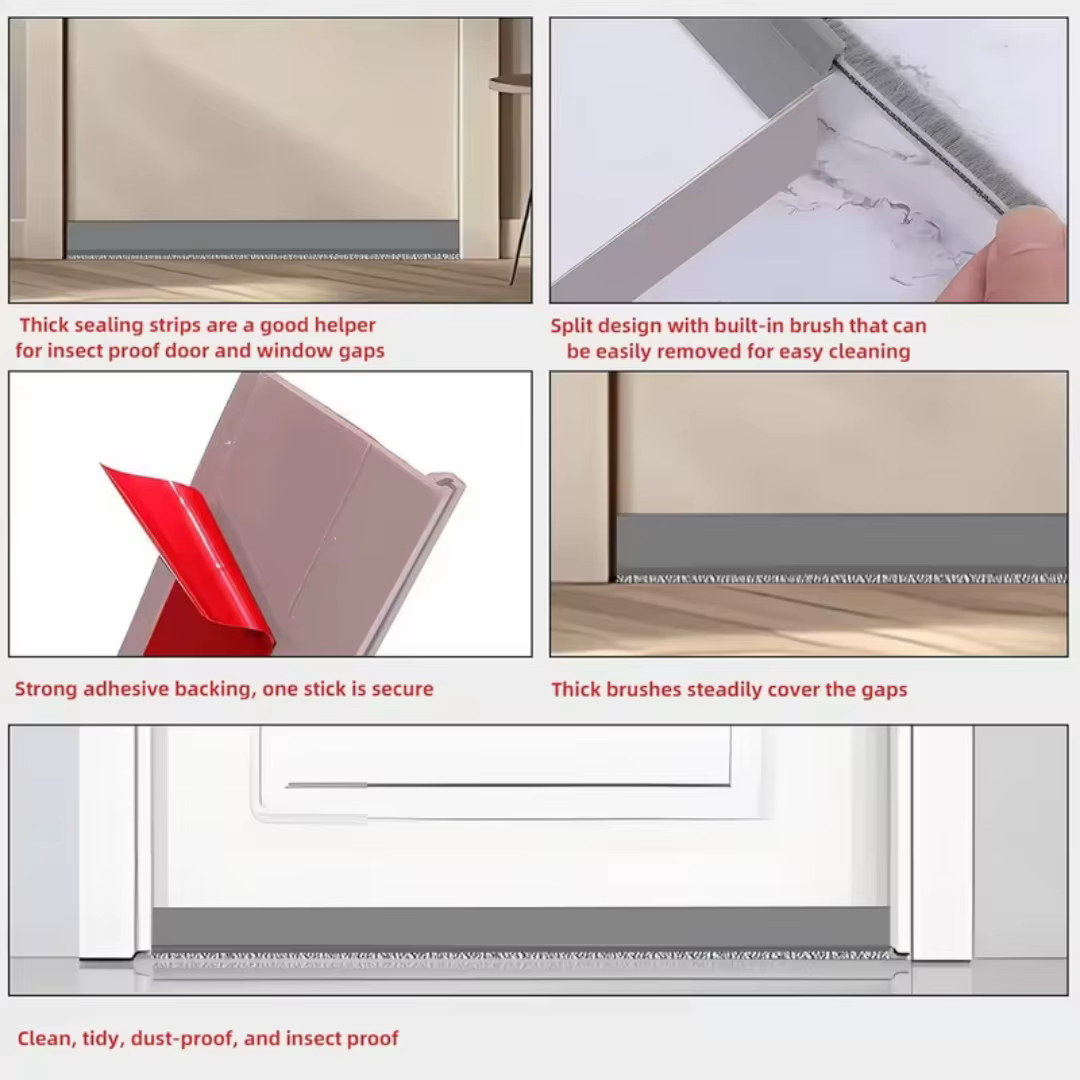 Thick sealing strips are a good helper for insect proof door and window gaps

Split design with built-in brush that can be easily removed for easy cleaning

Strong adhesive backing, one stick is secure

Thick brushes steadily cover the gaps

Clean, tidy, dust-proof, and insect proof