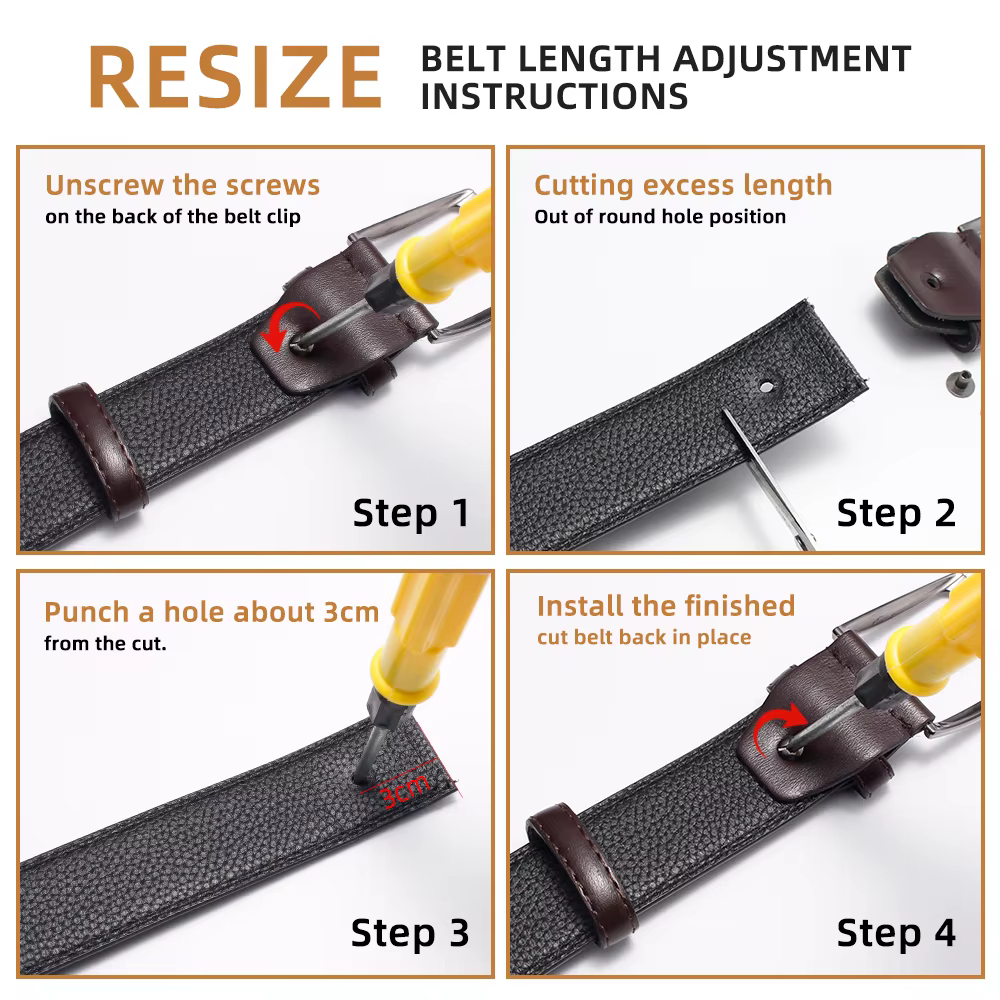 RESIZE BELT LENGTH ADJUSTMENT INSTRUCTIONS

Unscrew the screws
on the back of the belt clip

Step 1

Cutting excess length
Out of round hole position

Step 2

Punch a hole about 3cm
from the cut.

3cm

Step 3

Install the finished
cut belt back in place

Step 4